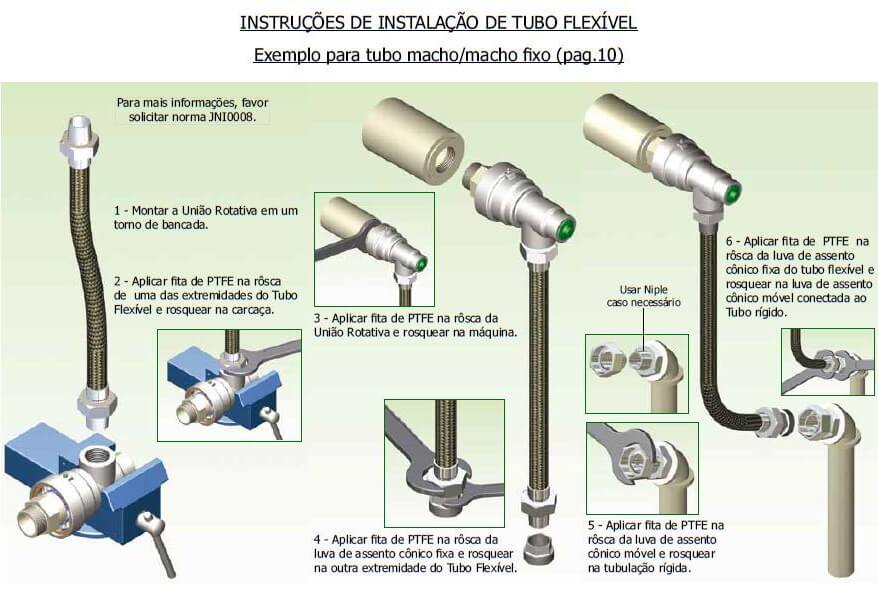 INSTRUÇÕES DE INSTALAÇÃO DE TUBO FLEXÍVEL

Exemplo para tubo macho/macho fixo (pag.10)

Para mais informações, favor solicitar norma JNI0008.

1 - Montar a União Rotativa em um torno de bancada.

2 - Aplicar fita de PTFE na rôsca de uma das extremidades do Tubo Flexível e rosquear na carcaça.

3 - Aplicar fita de PTFE na rôsca da União Rotativa e rosquear na máquina.

4 - Aplicar fita de PTFE na rôsca da luva de assento cônico fixa e rosquear na outra extremidade do Tubo Flexível.

Usar Niple caso necessário

5 - Aplicar fita de PTFE na rôsca da luva de assento cônico móvel e rosquear na tubulação rígida.

6 - Aplicar fita de PTFE na rôsca da luva de assento cônico fixa do tubo flexível e rosquear na luva de assento cônico móvel conectada ao Tubo rígido.